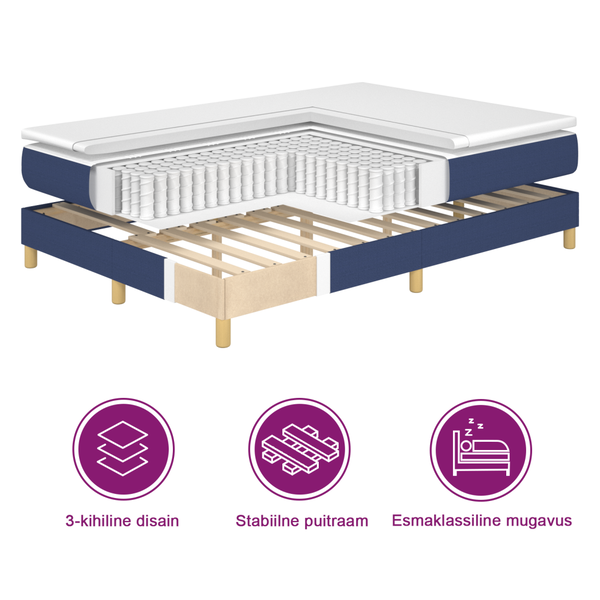 3-kihiline disain

Stabiilne puitraam

Esmaklassiline mugavus