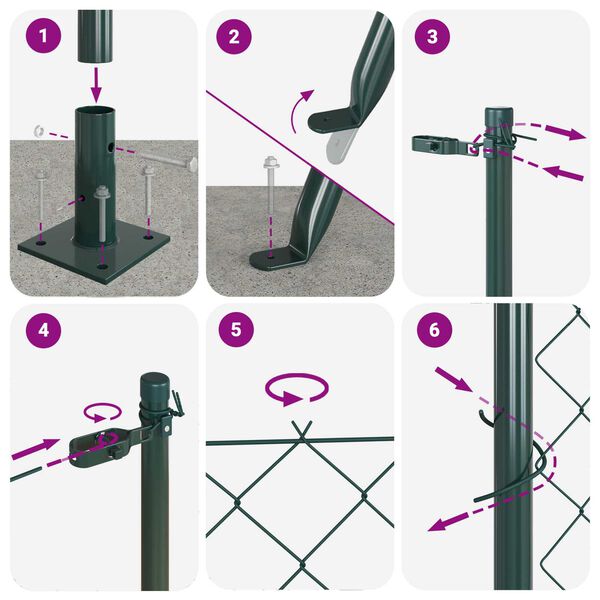 1

2

3

4

5

6